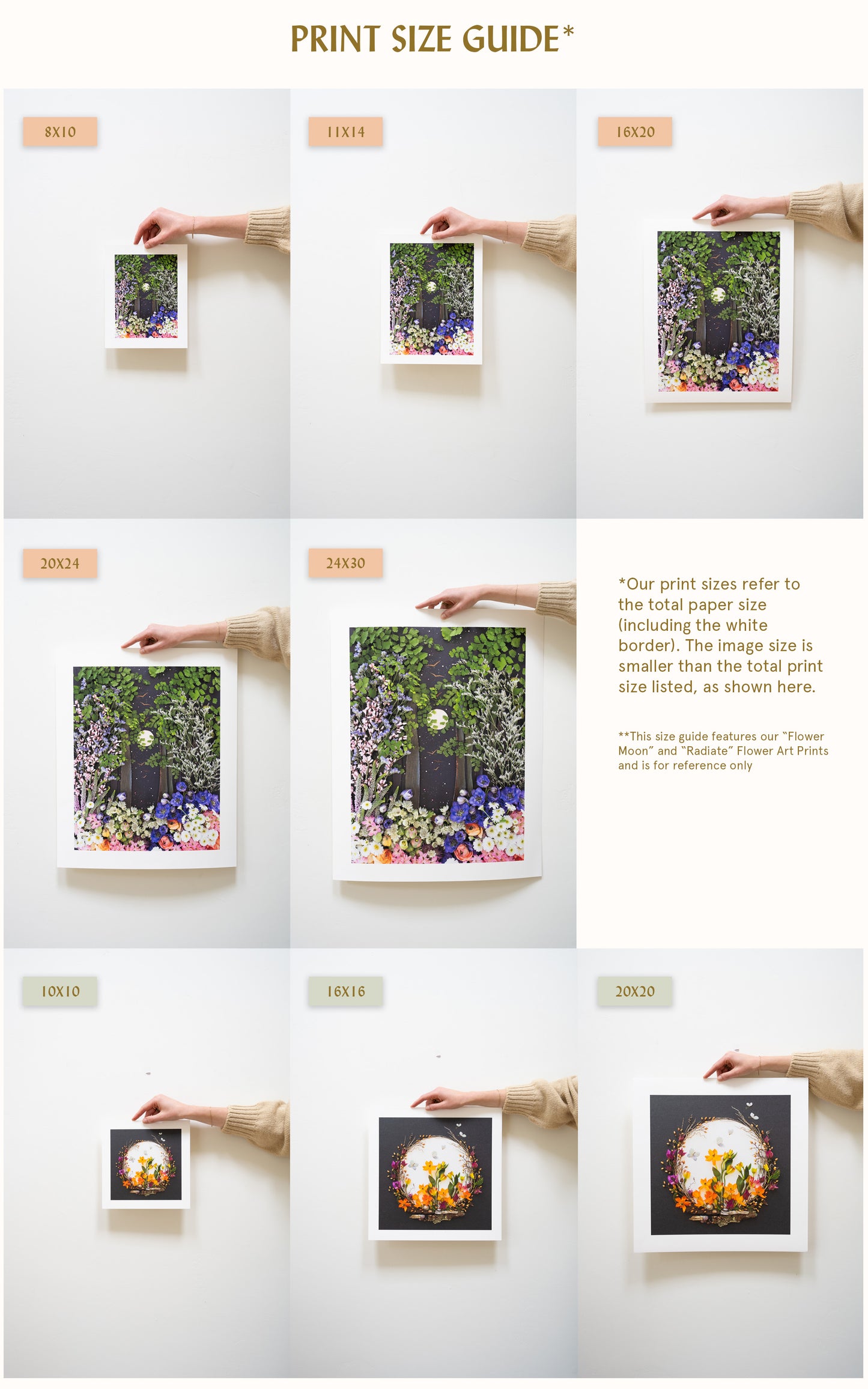 PRINT SIZE GUIDE*

8X10

11X14

16X20

20X24

24X30

*Our print sizes refer to the total paper size (including the white border). The image size is smaller than the total print size listed, as shown here.

**This size guide features our "Flower Moon" and "Radiate" Flower Art Prints and is for reference only

10X10

16X16

20X20