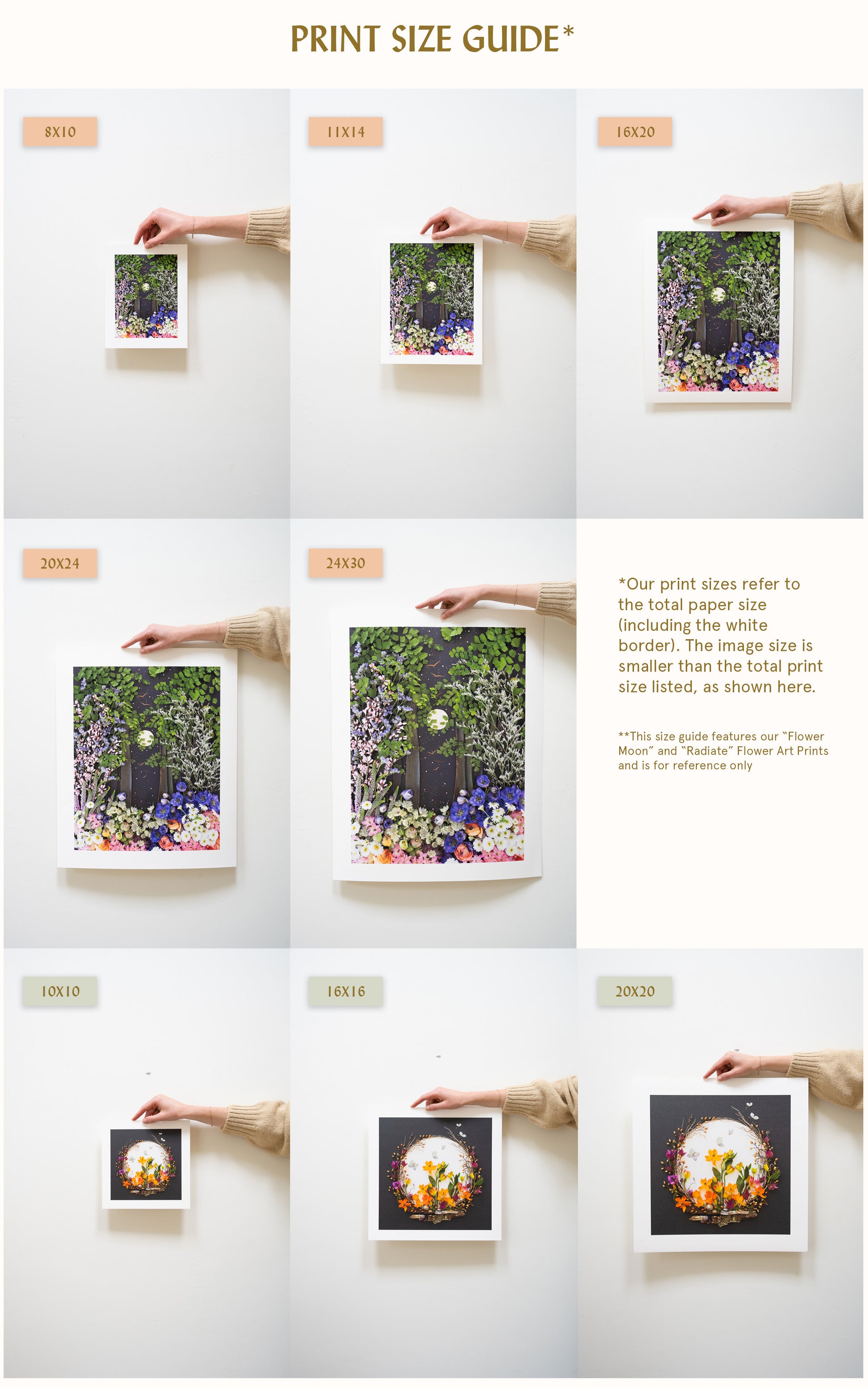 PRINT SIZE GUIDE*

8X10

11X14

16X20

20X24

24X30

*Our print sizes refer to the total paper size (including the white border). The image size is smaller than the total print size listed, as shown here.

**This size guide features our "Flower Moon" and "Radiate" Flower Art Prints and is for reference only

10X10

16X16

20X20